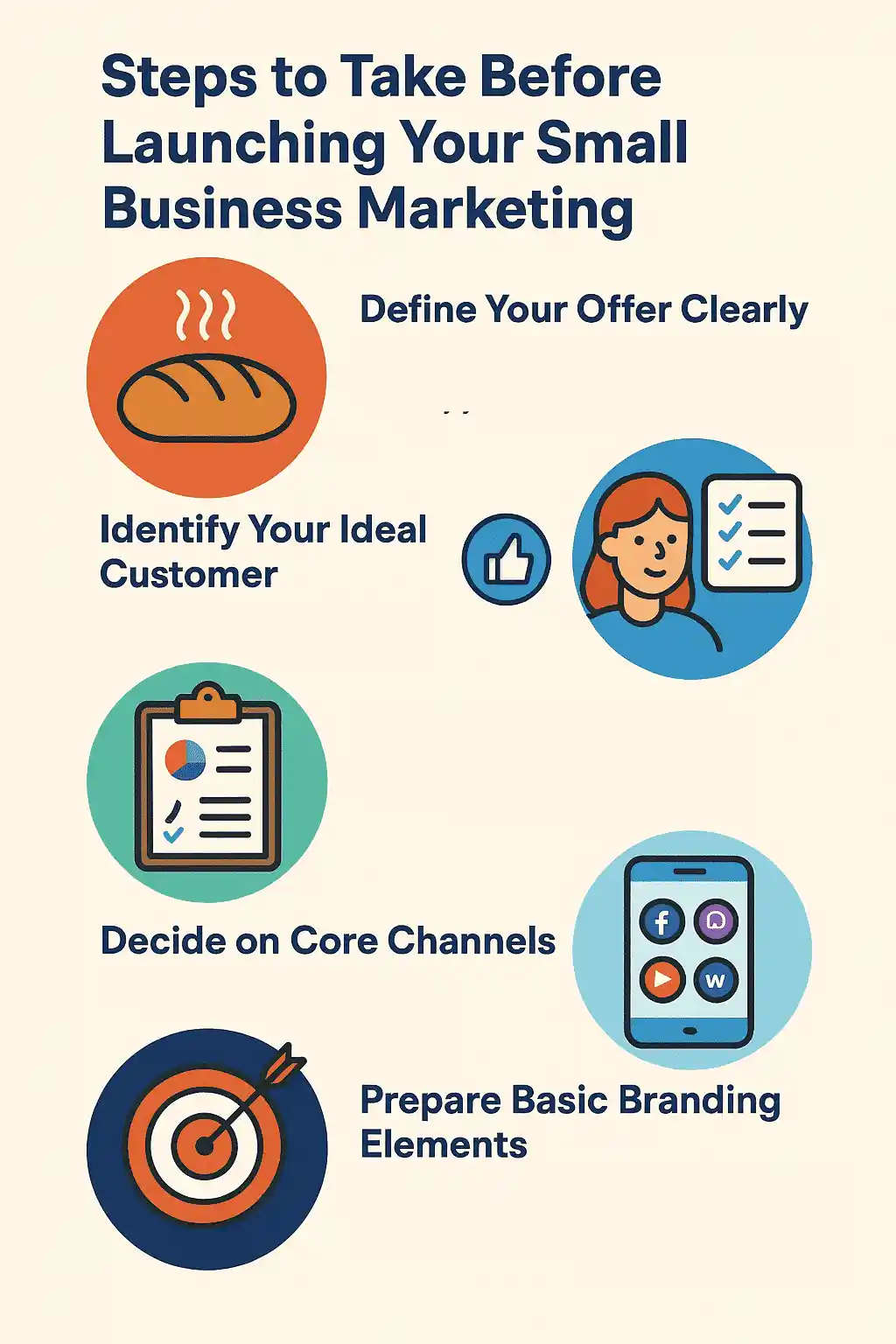 Steps to Take Before Launching Your Small Business Marketing

Define Your Offer Clearly

Identify Your Ideal Customer

Decide on Core Channels

f

W

Prepare Basic Branding Elements